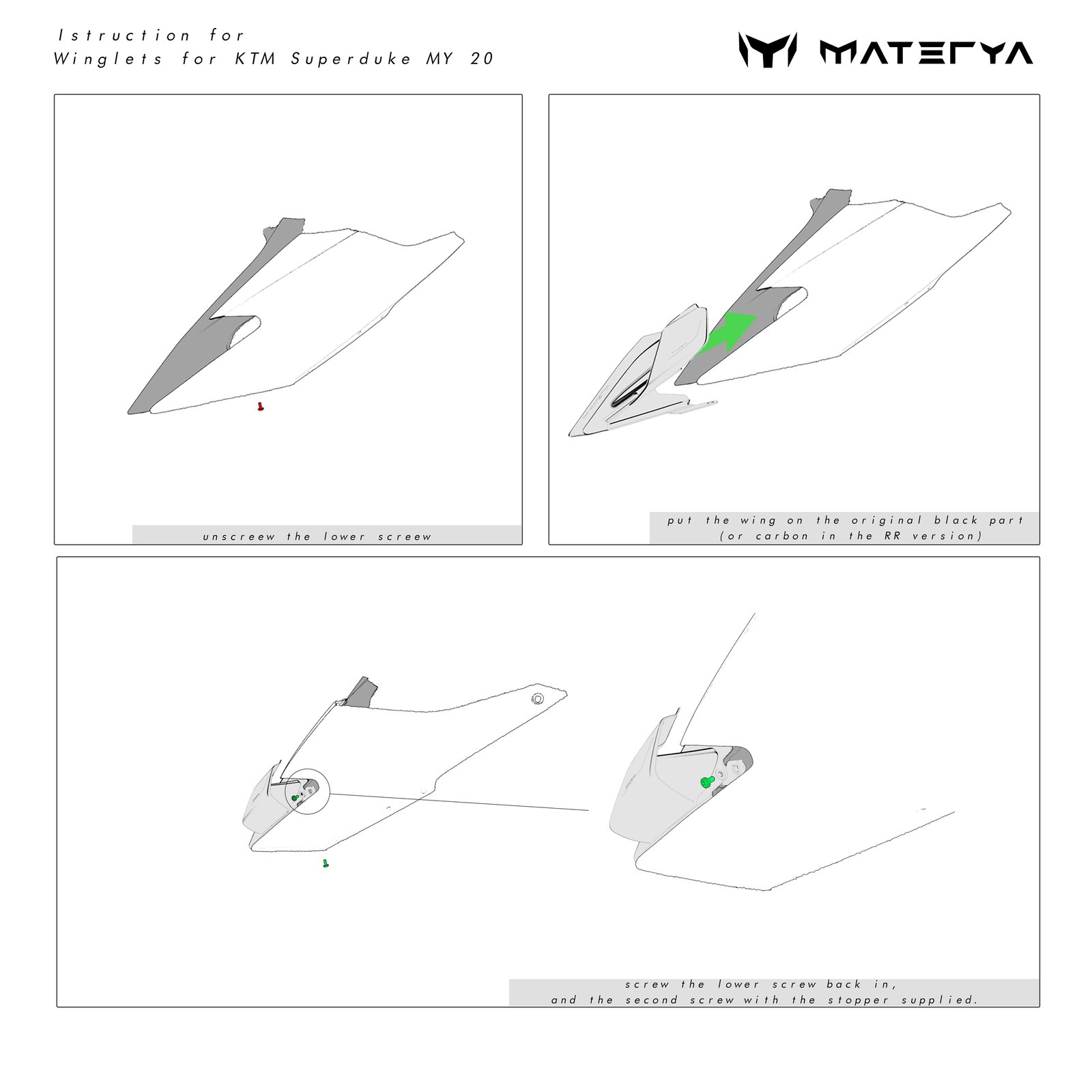 Istruction for
Winglets for KTM Superduke MY 20

MATERYA

unscreew the lower screew

put the wing on the original black part
(or carbon in the RR version)

screw the lower screw back in,
and the second screw with the stopper supplied.